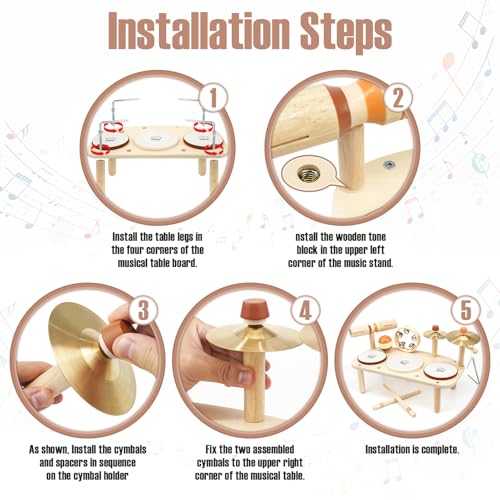 Installation Steps

1

Install the table legs in the four corners of the musical table board.

2

nstall the wooden tone block in the upper left corner of the music stand.

3

As shown, Install the cymbals and spacers in sequence on the cymbal holder

4

Fix the two assembled cymbals to the upper right corner of the musical table.

5

Installation is complete.